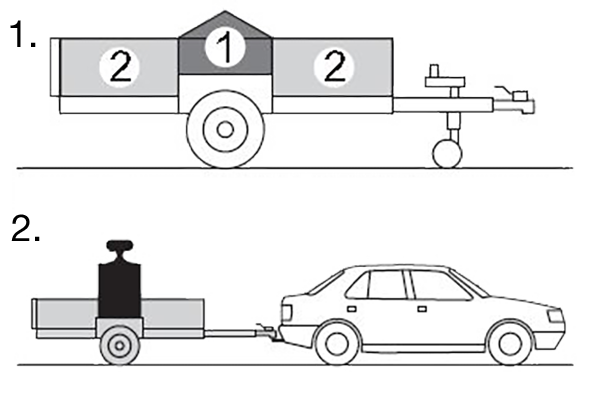 1.

2

1

2

2.