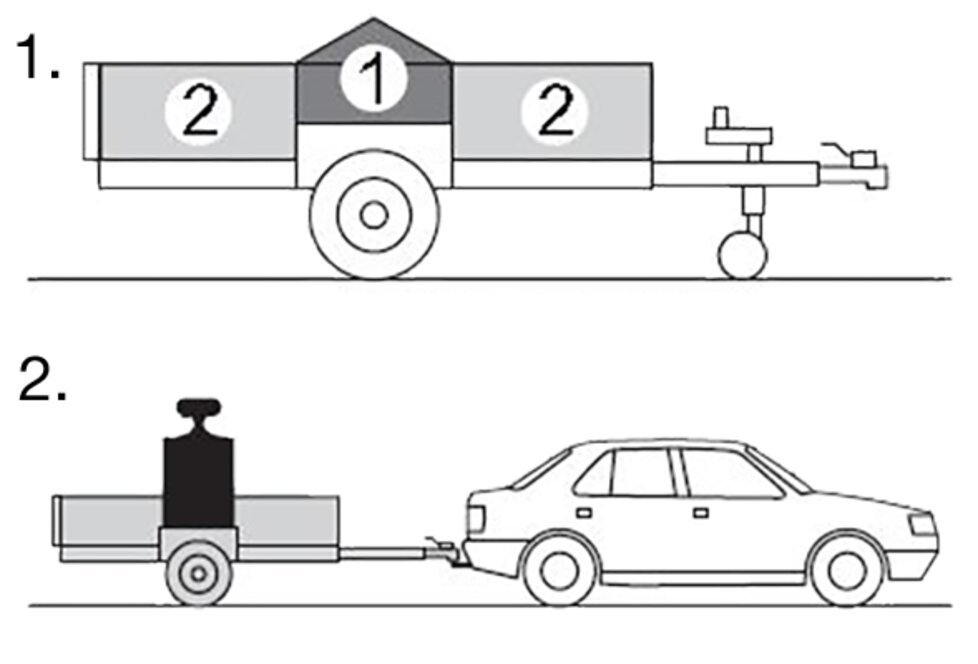 1.

2

1

2

2.